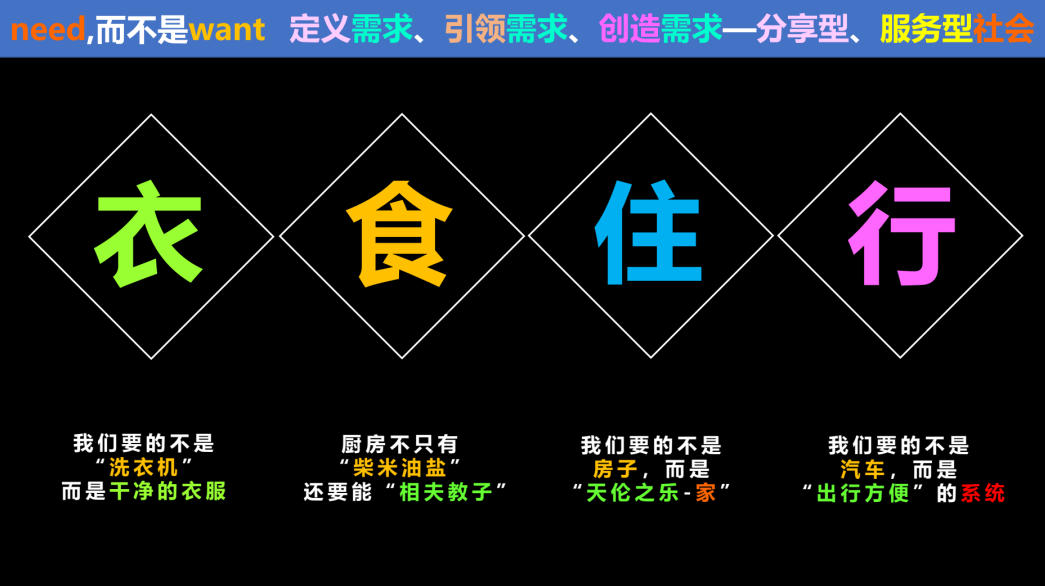 need,而不是want 定义需求、引领需求、创造需求—分享型、服务型社会

衣

食

住

行

我们要的不是
“洗衣机”
而是干净的衣服

厨房不只有
“柴米油盐”
还要能“相夫教子”

我们要的不是
房子，而是
“天伦之乐-家”

我们要的不是
汽车，而是
“出行方便”的系统